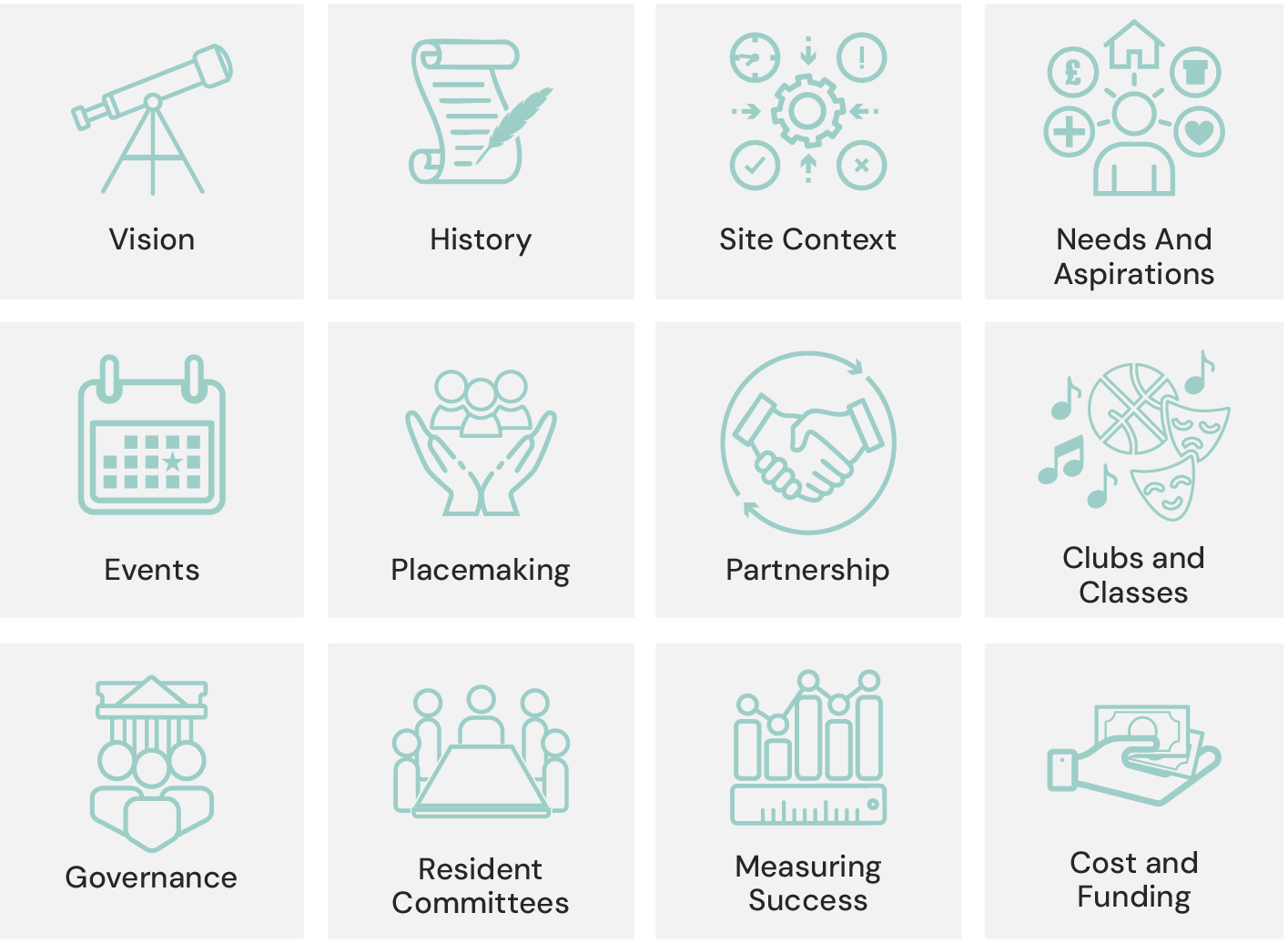 Vision

History

Site Context

Needs And Aspirations

Events

Placemaking

Partnership

Clubs and Classes

Governance

Resident Committees

Measuring Success

Cost and Funding